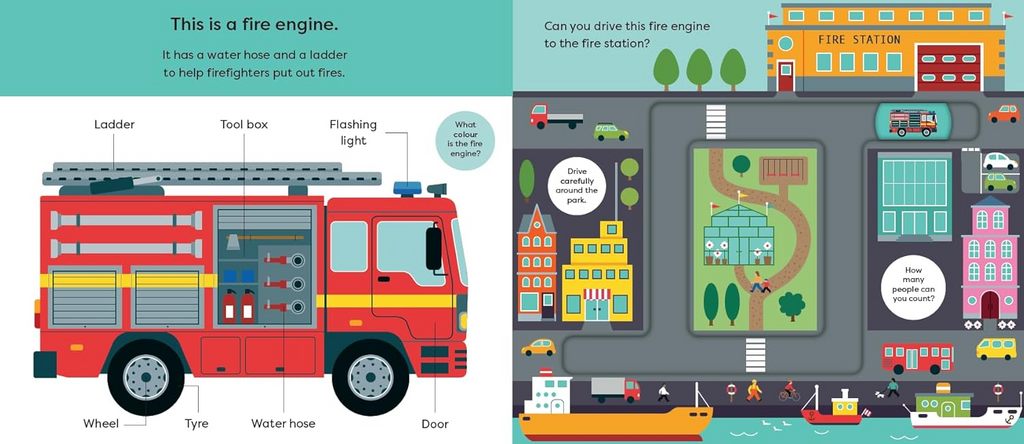 This is a fire engine.

It has a water hose and a ladder to help firefighters put out fires.

Ladder

Tool box

Flashing light

What colour is the fire engine?

Wheel

Tyre

Water hose

Door

Can you drive this fire engine to the fire station?

FIRE STATION

Drive carefully around the park.

How many people can you count?